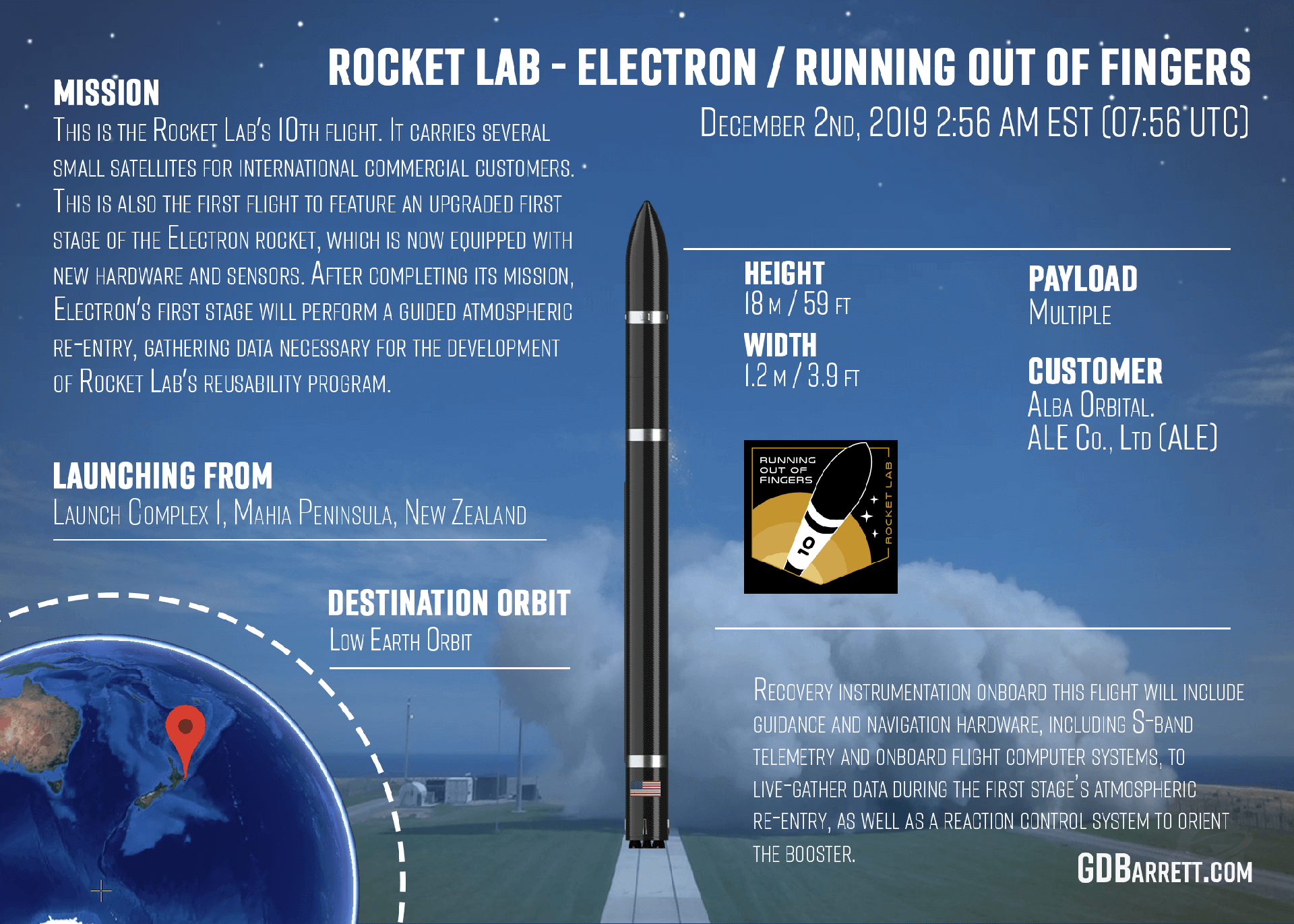 ROCKET LAB - ELECTRON / RUNNING OUT OF FINGERS

December 2nd, 2019 2:56 AM EST (07:56 UTC)

MISSION

This is the Rocket Lab's 10th flight. It carries several small satellites for international commercial customers. This is also the first flight to feature an upgraded first stage of the Electron rocket, which is now equipped with new hardware and sensors. After completing its mission, Electron's first stage will perform a guided atmospheric re-entry, gathering data necessary for the development of Rocket Lab's reusability program.

LAUNCHING FROM

Launch Complex 1, Mahia Peninsula, New Zealand

DESTINATION ORBIT

Low Earth Orbit

HEIGHT

18 m / 59 ft

WIDTH

1.2 m / 3.9 ft

PAYLOAD

Multiple

CUSTOMER

Alba Orbital.
ALE Co., Ltd (ALE)

RUNNING OUT OF FINGERS

ROCKET LAB

10

Recovery instrumentation onboard this flight will include guidance and navigation hardware, including S-band telemetry and onboard flight computer systems, to live-gather data during the first stage's atmospheric re-entry, as well as a reaction control system to orient the booster.

GDBarrett.com