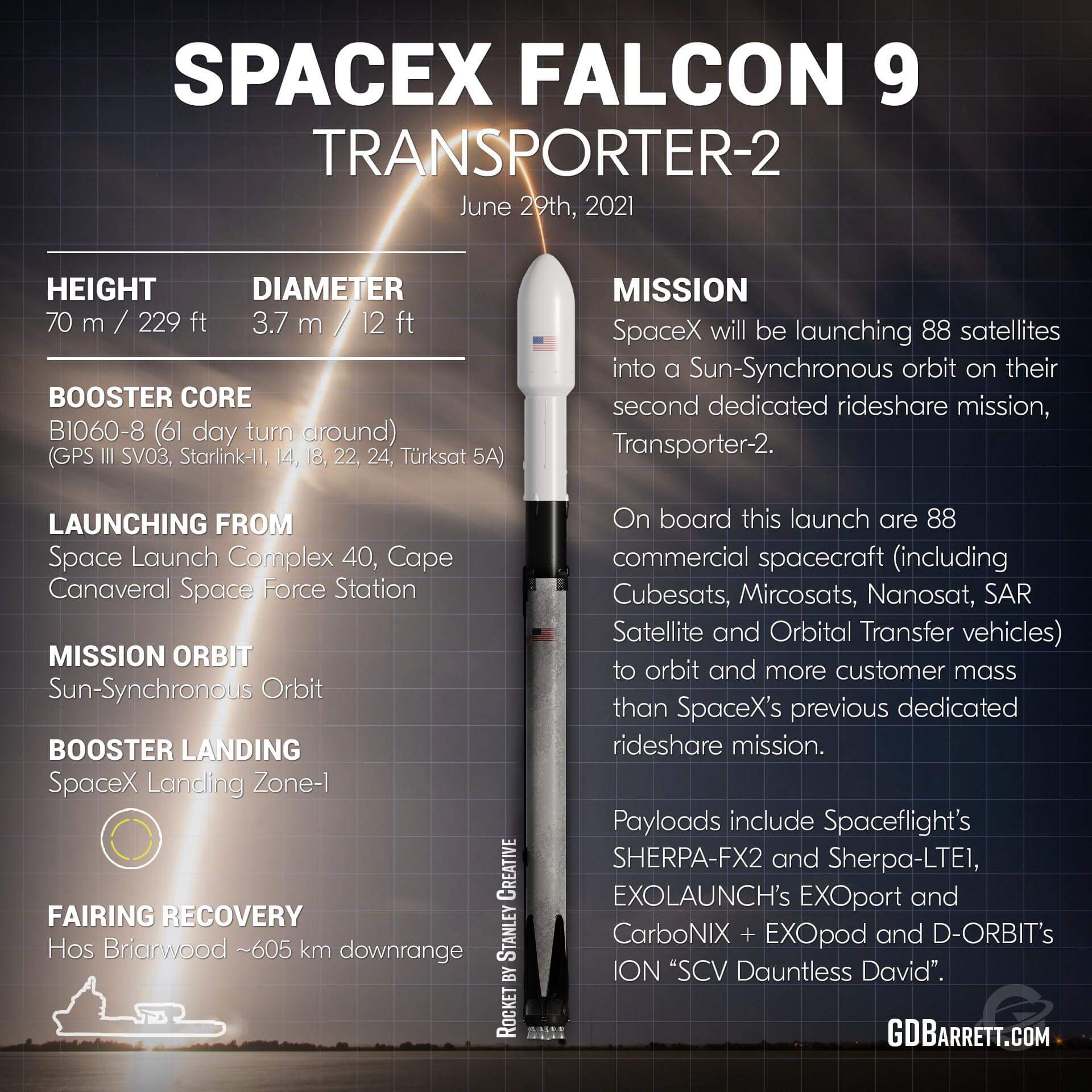 SPACEX FALCON 9
TRANSPORTER-2
June 29th, 2021

HEIGHT
70 m / 229 ft

DIAMETER
3.7 m / 12 ft

BOOSTER CORE
B1060-8 (61 day turn around)
(GPS III SV03, Starlink-11, 14, 18, 22, 24, Türksat 5A)

LAUNCHING FROM
Space Launch Complex 40, Cape Canaveral Space Force Station

MISSION ORBIT
Sun-Synchronous Orbit

BOOSTER LANDING
SpaceX Landing Zone-1

FAIRING RECOVERY
Hos Briarwood ~605 km downrange

ROCKET BY STANLEY CREATIVE

MISSION
SpaceX will be launching 88 satellites into a Sun-Synchronous orbit on their second dedicated rideshare mission, Transporter-2.

On board this launch are 88 commercial spacecraft (including Cubesats, Mircosats, Nanosat, SAR Satellite and Orbital Transfer vehicles) to orbit and more customer mass than SpaceX's previous dedicated rideshare mission.

Payloads include Spaceflight's SHERPA-FX2 and Sherpa-LTE1, EXOLAUNCH's EXOport and CarboNIX + EXOpod and D-ORBIT's ION "SCV Dauntless David".

GDBARRETT.COM