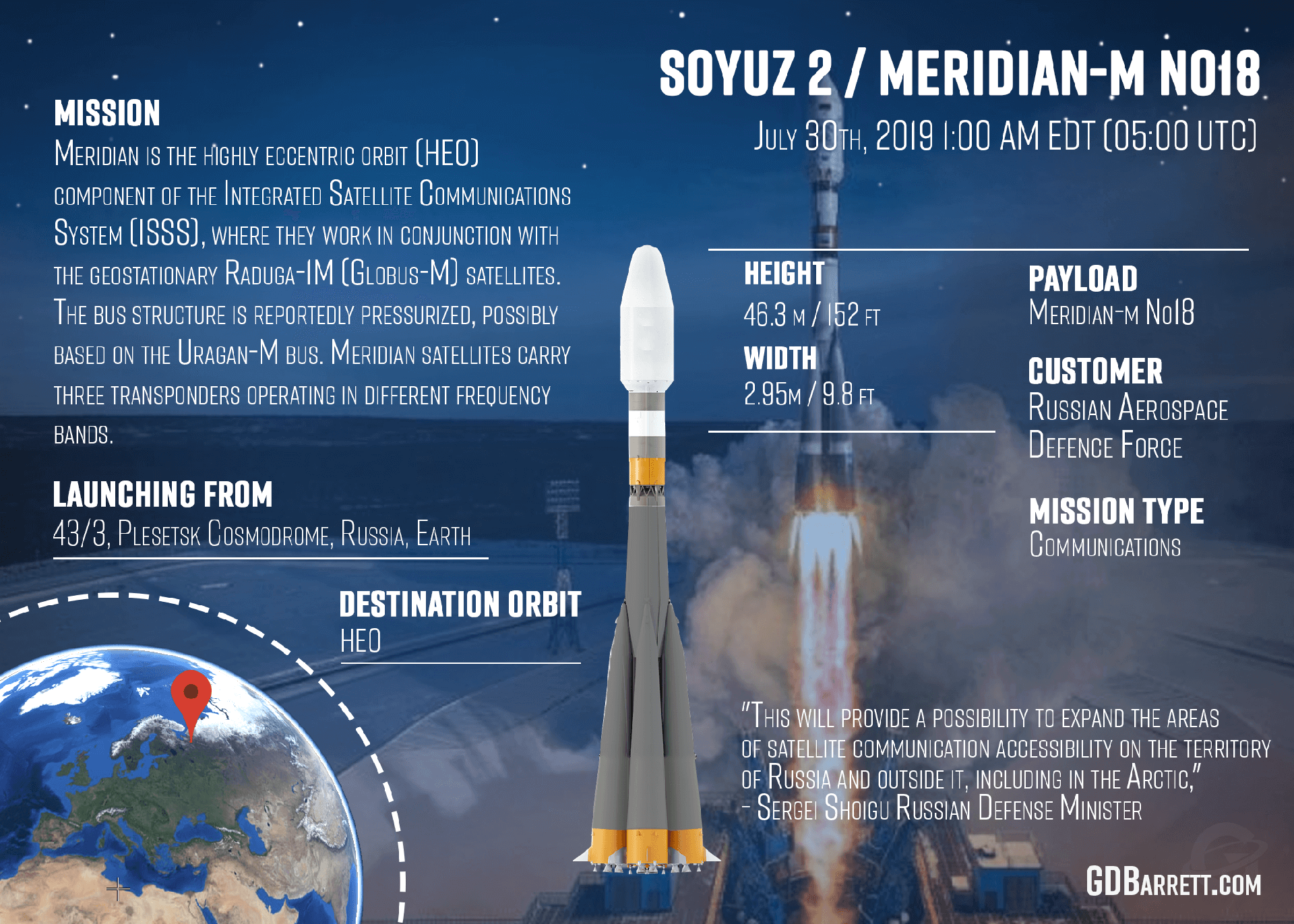 SOYUZ 2 / MERIDIAN-M NO18

July 30th, 2019 1:00 AM EDT (05:00 UTC)

MISSION

Meridian is the highly eccentric orbit (HEO) component of the Integrated Satellite Communications System (ISSS), where they work in conjunction with the geostationary Raduga-1M (Globus-M) satellites. The bus structure is reportedly pressurized, possibly based on the Uragan-M bus. Meridian satellites carry three transponders operating in different frequency bands.

LAUNCHING FROM

43/3, Plesetsk Cosmodrome, Russia, Earth

DESTINATION ORBIT

HEO

HEIGHT

46.3 m / 152 ft

WIDTH

2.95m / 9.8 ft

PAYLOAD

Meridian-m No18

CUSTOMER

Russian Aerospace Defence Force

MISSION TYPE

Communications

"This will provide a possibility to expand the areas of satellite communication accessibility on the territory of Russia and outside it, including in the Arctic,"
- Sergei Shoigu Russian Defense Minister

GDBarrett.com