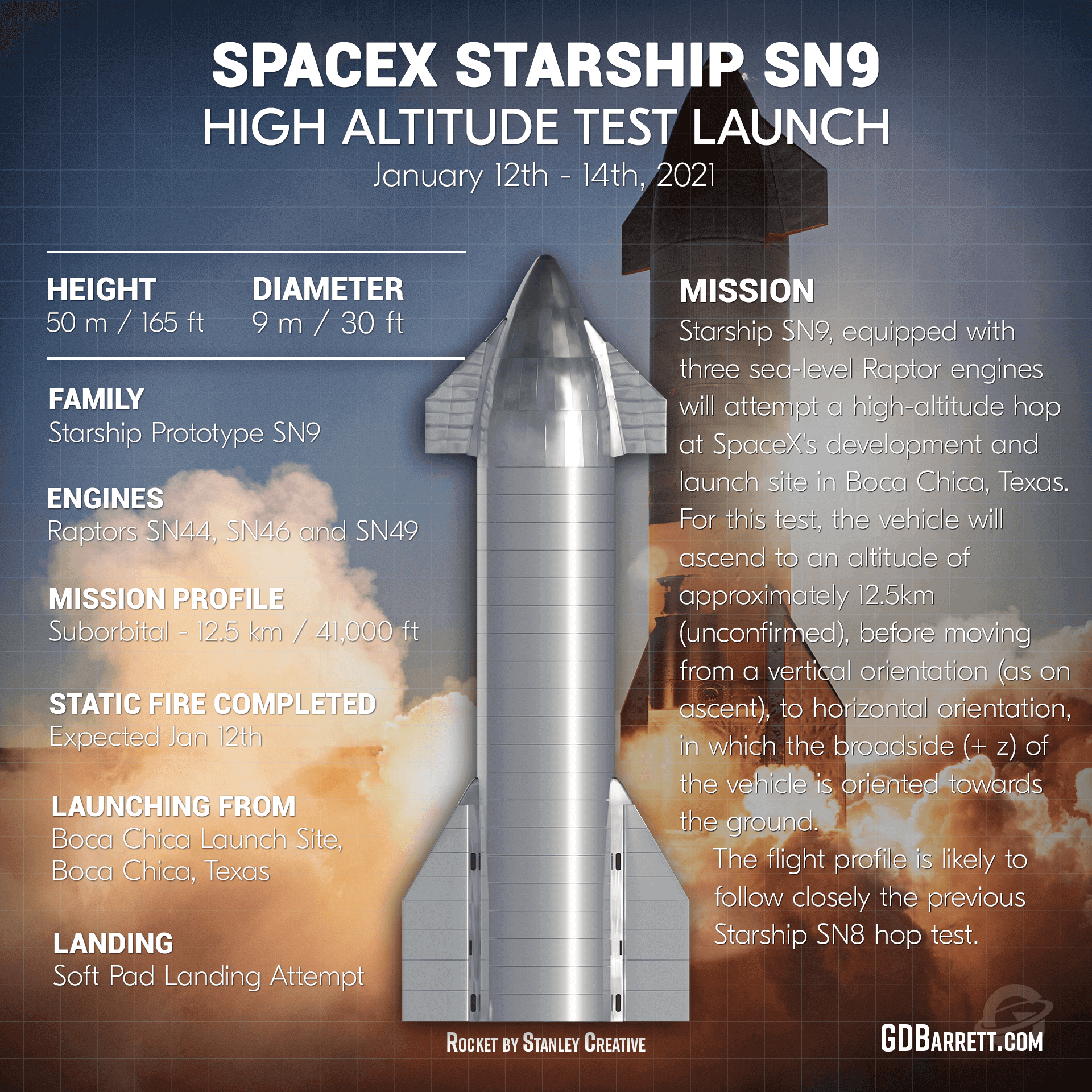 SPACEX STARSHIP SN9
HIGH ALTITUDE TEST LAUNCH
January 12th - 14th, 2021

HEIGHT
50 m / 165 ft

DIAMETER
9 m / 30 ft

FAMILY
Starship Prototype SN9

ENGINES
Raptors SN44, SN46 and SN49

MISSION PROFILE
Suborbital - 12.5 km / 41,000 ft

STATIC FIRE COMPLETED
Expected Jan 12th

LAUNCHING FROM
Boca Chica Launch Site, Boca Chica, Texas

LANDING
Soft Pad Landing Attempt

MISSION
Starship SN9, equipped with three sea-level Raptor engines will attempt a high-altitude hop at SpaceX's development and launch site in Boca Chica, Texas. For this test, the vehicle will ascend to an altitude of approximately 12.5km (unconfirmed), before moving from a vertical orientation (as on ascent), to horizontal orientation, in which the broadside (+ z) of the vehicle is oriented towards the ground.

The flight profile is likely to follow closely the previous Starship SN8 hop test.

ROCKET BY STANLEY CREATIVE

GDBARRETT.COM